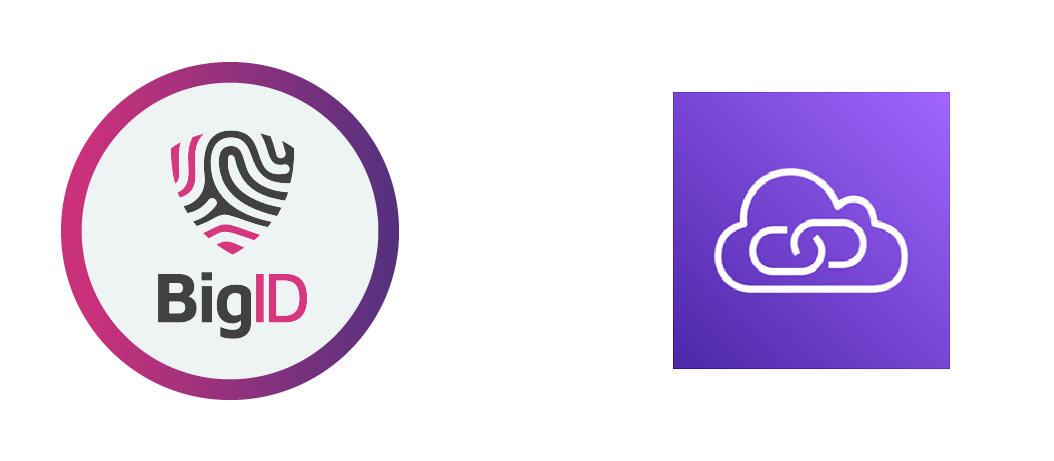 BigID