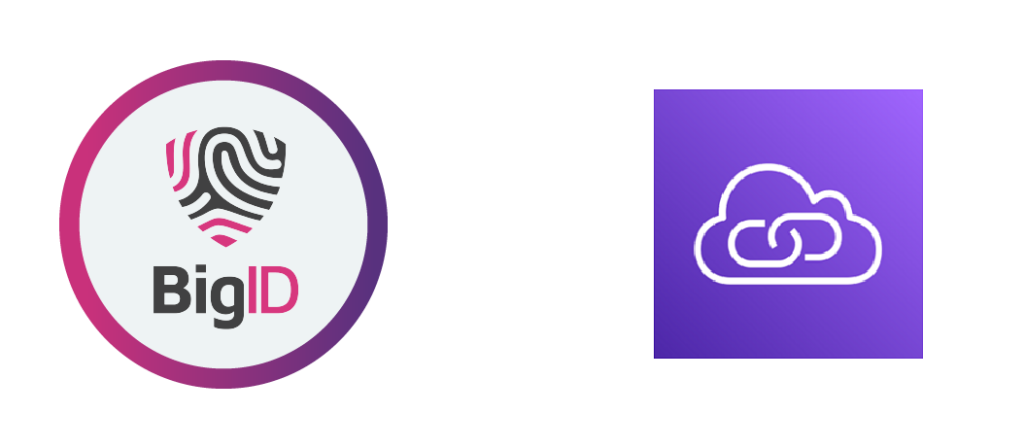 BigID